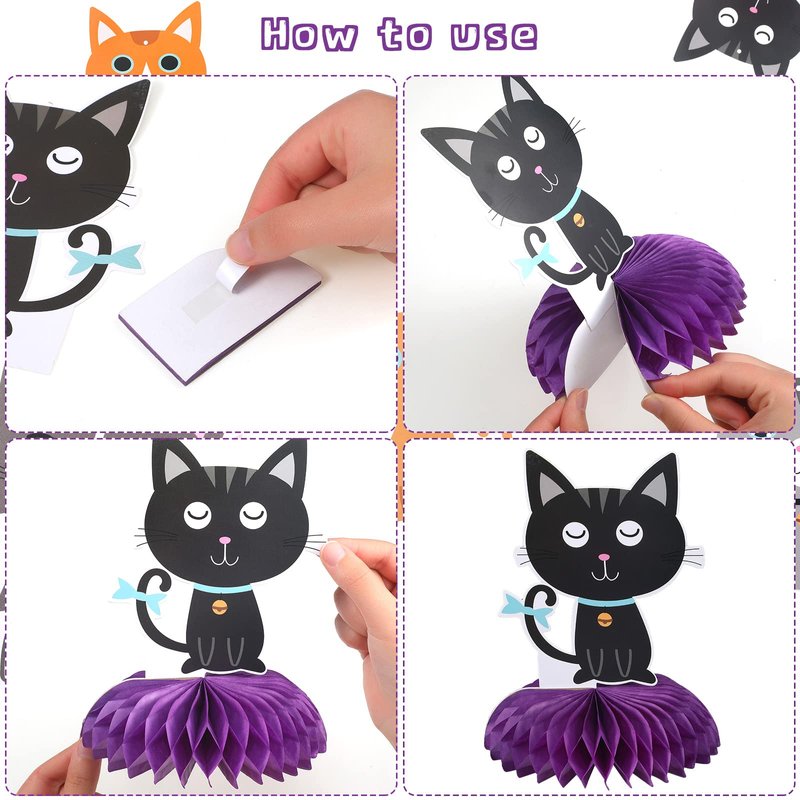 How to use