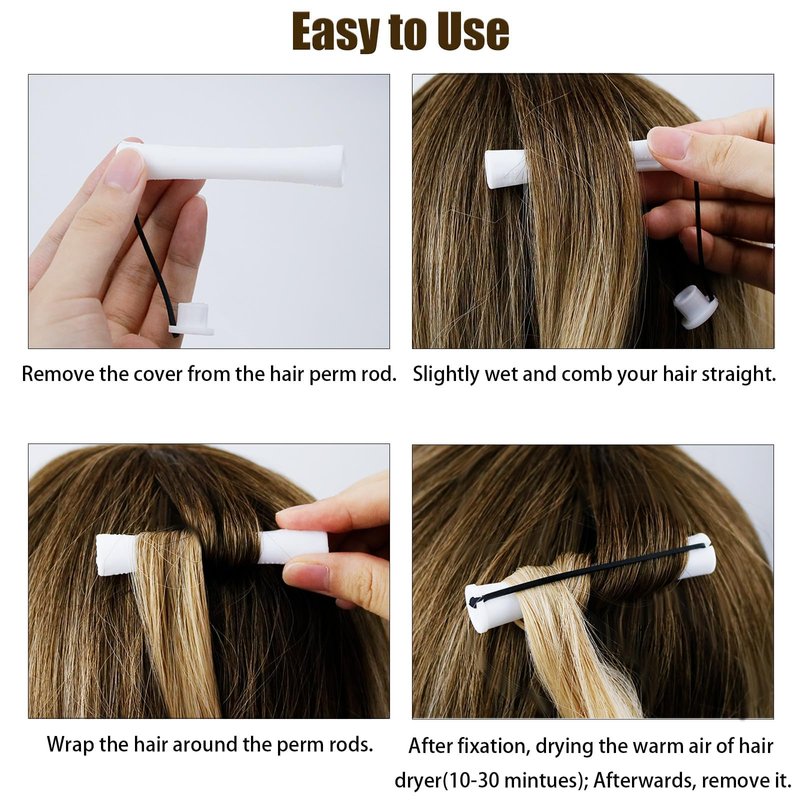 Easy to Use

Remove the cover from the hair perm rod.

Slightly wet and comb your hair straight.

Wrap the hair around the perm rods.

After fixation, drying the warm air of hair dryer(10-30 mintues); Afterwards, remove it.