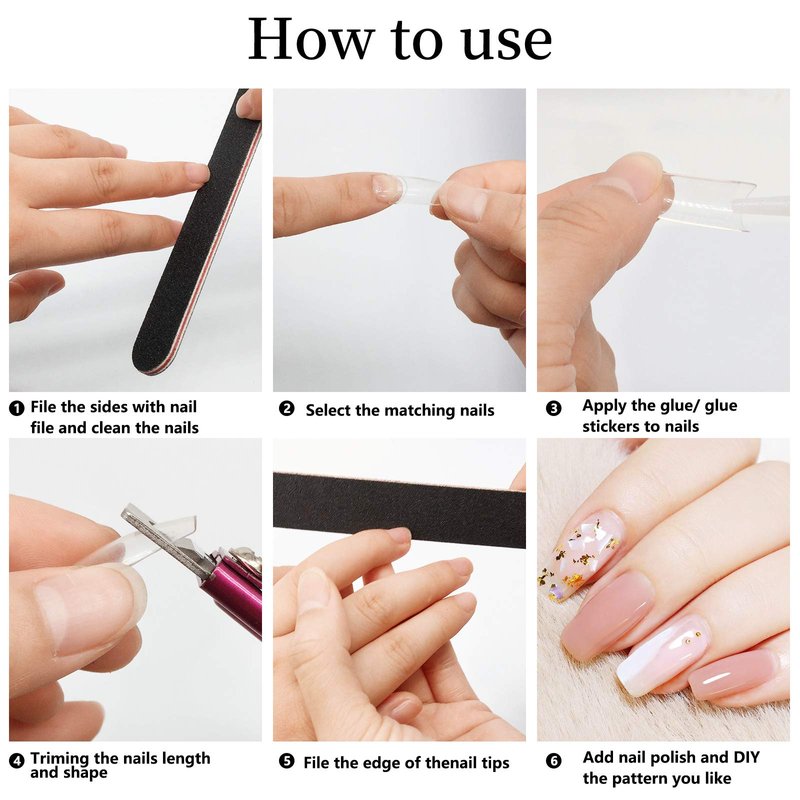 How to use

❶ File the sides with nail file and clean the nails

❷ Select the matching nails

❸ Apply the glue/ glue stickers to nails

❹ Triming the nails length and shape

❺ File the edge of thenail tips

❻ Add nail polish and DIY the pattern you like