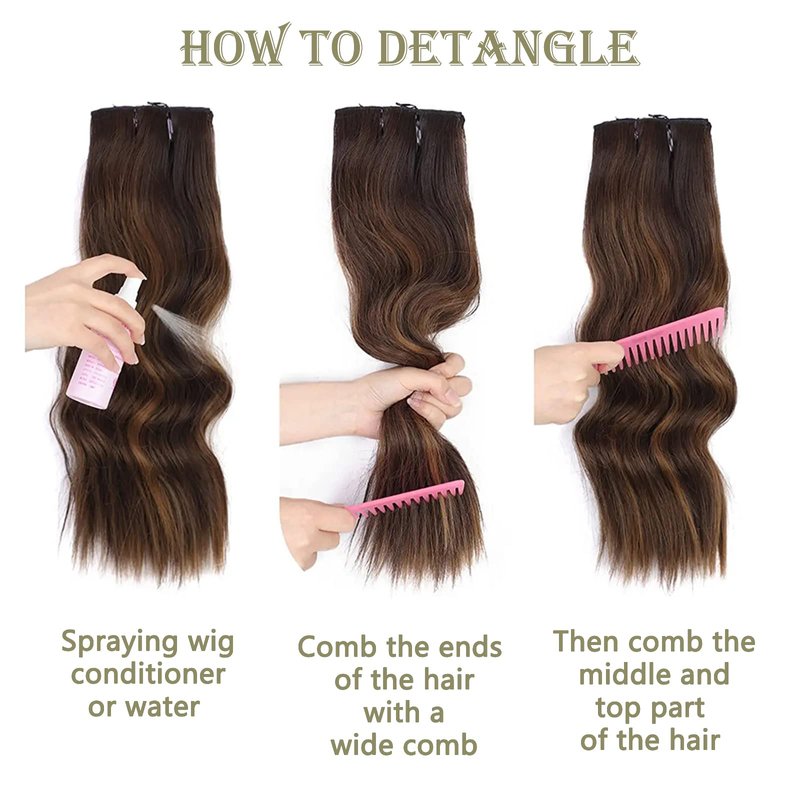 HOW TO DETANGLE

Spraying wig conditioner or water

Comb the ends of the hair with a wide comb

Then comb the middle and top part of the hair