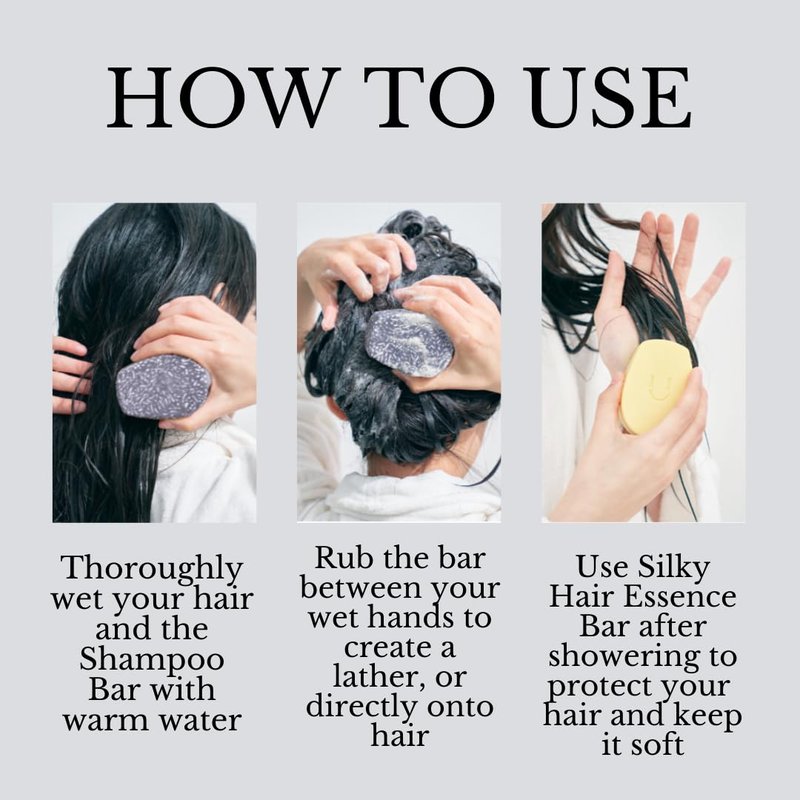 HOW TO USE

Thoroughly wet your hair and the Shampoo Bar with warm water

Rub the bar between your wet hands to create a lather, or directly onto hair

Use Silky Hair Essence Bar after showering to protect your hair and keep it soft