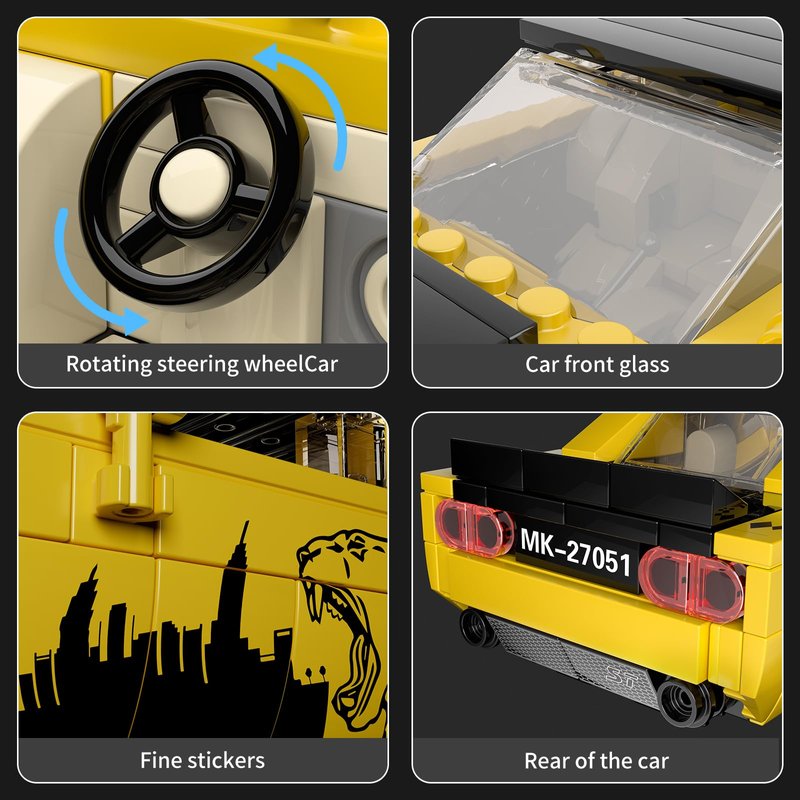 Rotating steering wheelCar

Car front glass

Fine stickers

MK-27051

ST

Rear of the car