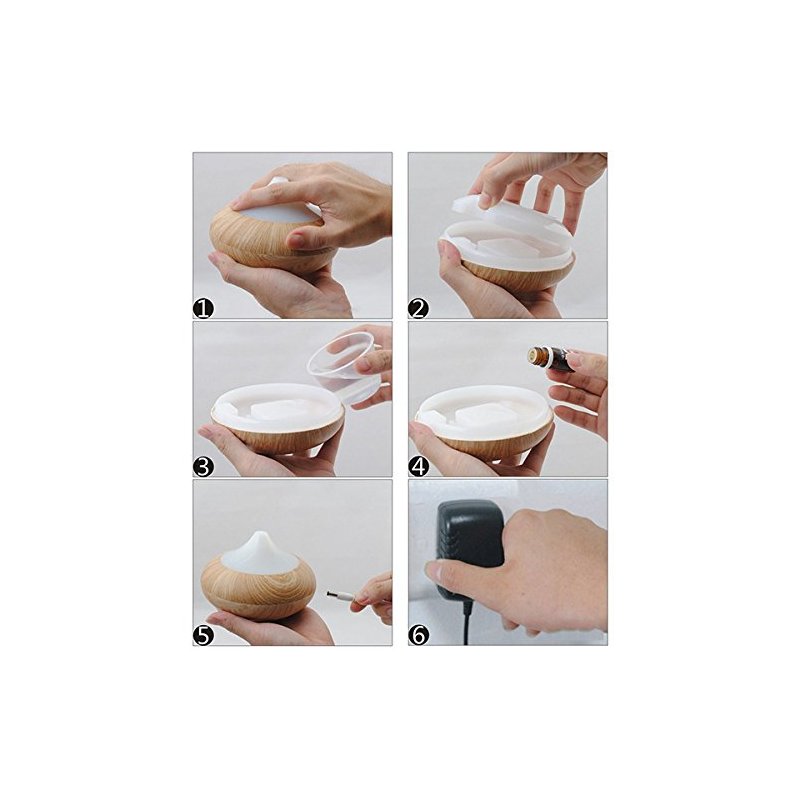 1
2
3
4
5
6