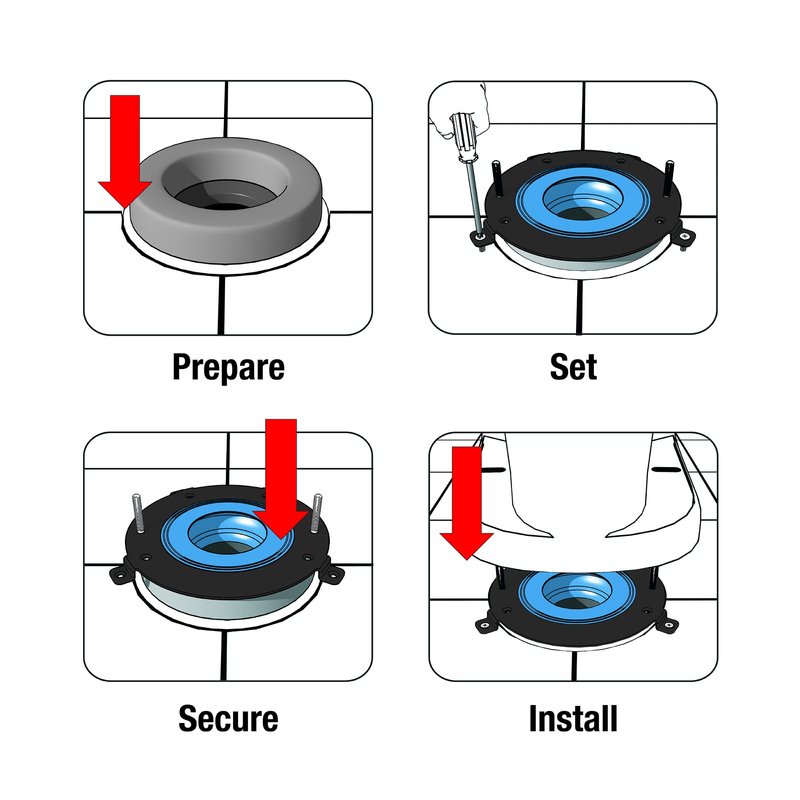 Prepare

Set

Secure

Install