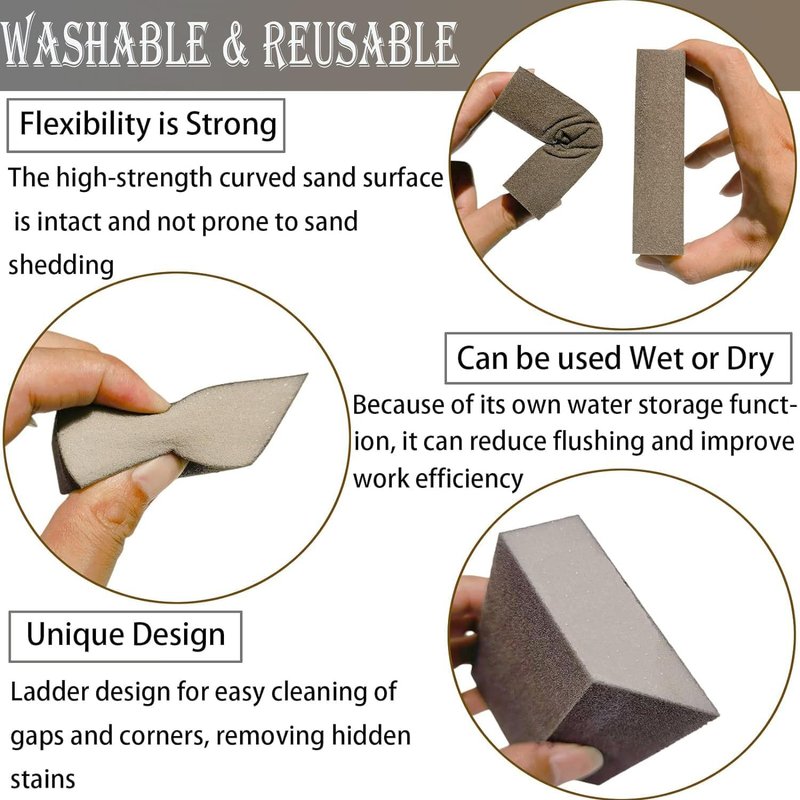 WASHABLE & REUSABLE

Flexibility is Strong

The high-strength curved sand surface is intact and not prone to sand shedding

Can be used Wet or Dry

Because of its own water storage function, it can reduce flushing and improve work efficiency

Unique Design

Ladder design for easy cleaning of gaps and corners, removing hidden stains