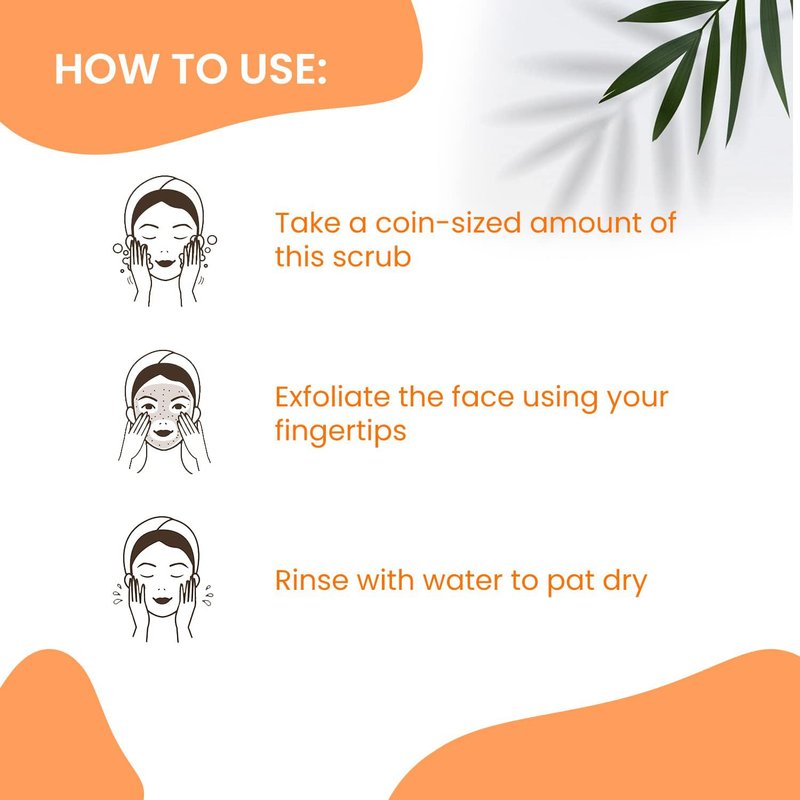 HOW TO USE:

Take a coin-sized amount of this scrub

Exfoliate the face using your fingertips

Rinse with water to pat dry