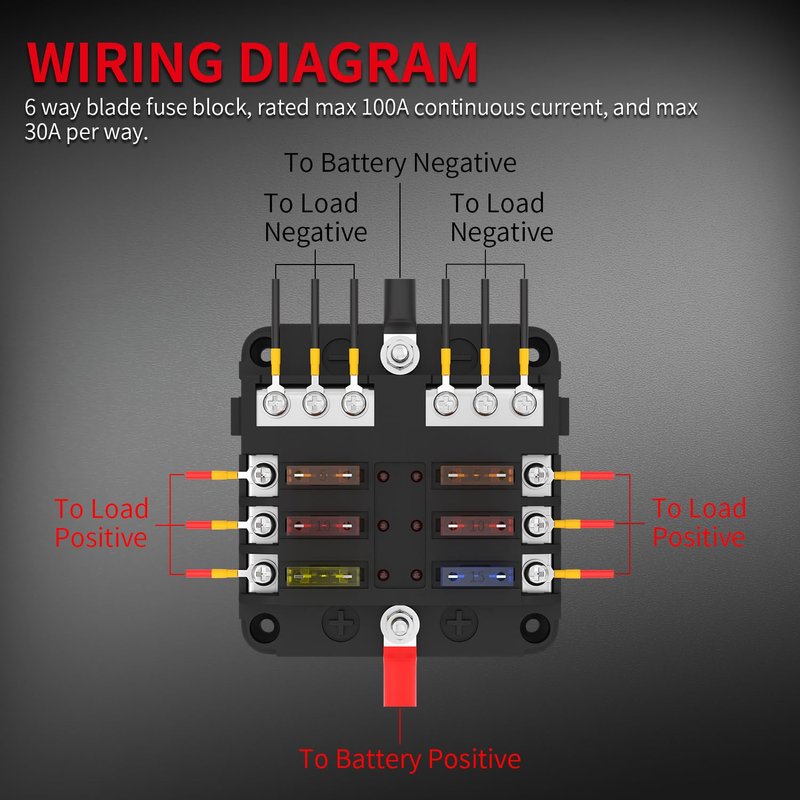 WIRING DIAGRAM
6 way blade fuse block, rated max 100A continuous current, and max 30A per way.

To Battery Negative

To Load Negative

To Load Negative

To Load Positive

To Load Positive

To Battery Positive