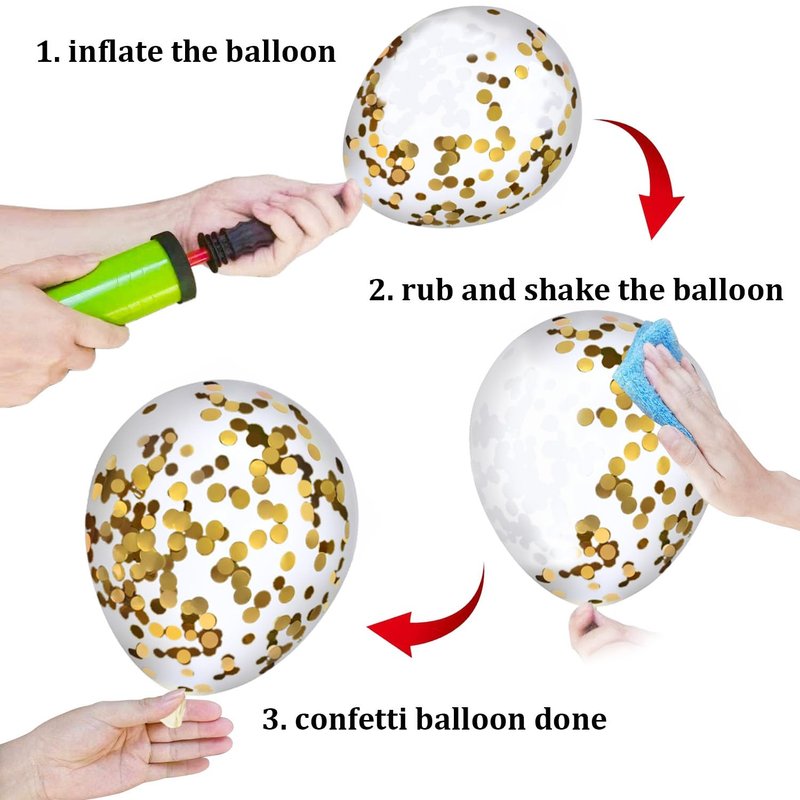 1. inflate the balloon

2. rub and shake the balloon

3. confetti balloon done