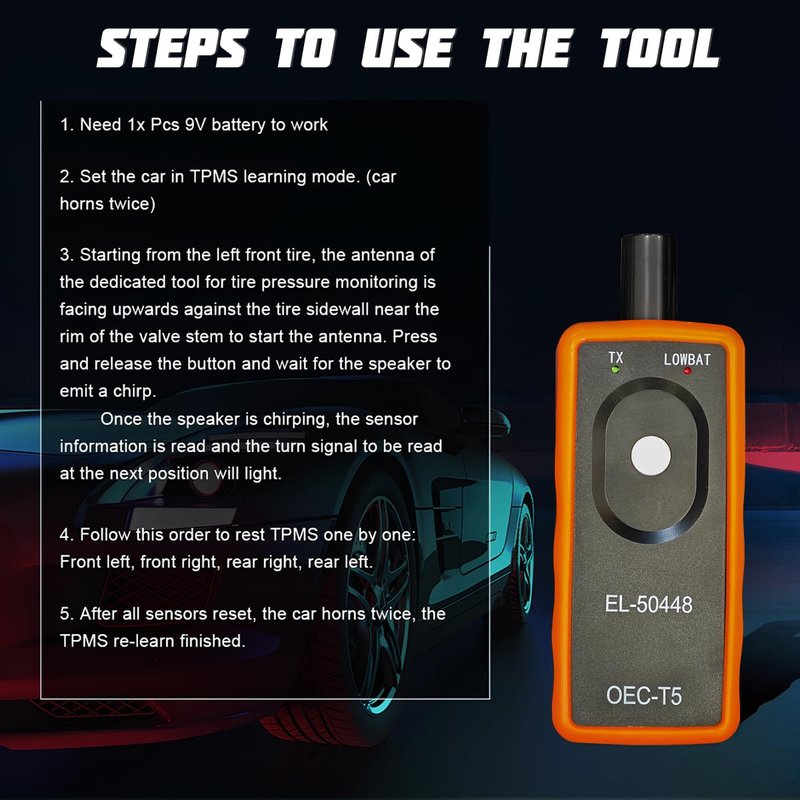 STEPS TO USE THE TOOL

1. Need 1x Pcs 9V battery to work

2. Set the car in TPMS learning mode. (car horns twice)

3. Starting from the left front tire, the antenna of the dedicated tool for tire pressure monitoring is facing upwards against the tire sidewall near the rim of the valve stem to start the antenna. Press and release the button and wait for the speaker to emit a chirp.

Once the speaker is chirping, the sensor information is read and the turn signal to be read at the next position will light.

4. Follow this order to rest TPMS one by one: Front left, front right, rear right, rear left.

5. After all sensors reset, the car horns twice, the TPMS re-learn finished.

TX

LOWBAT

EL-50448

OEC-T5