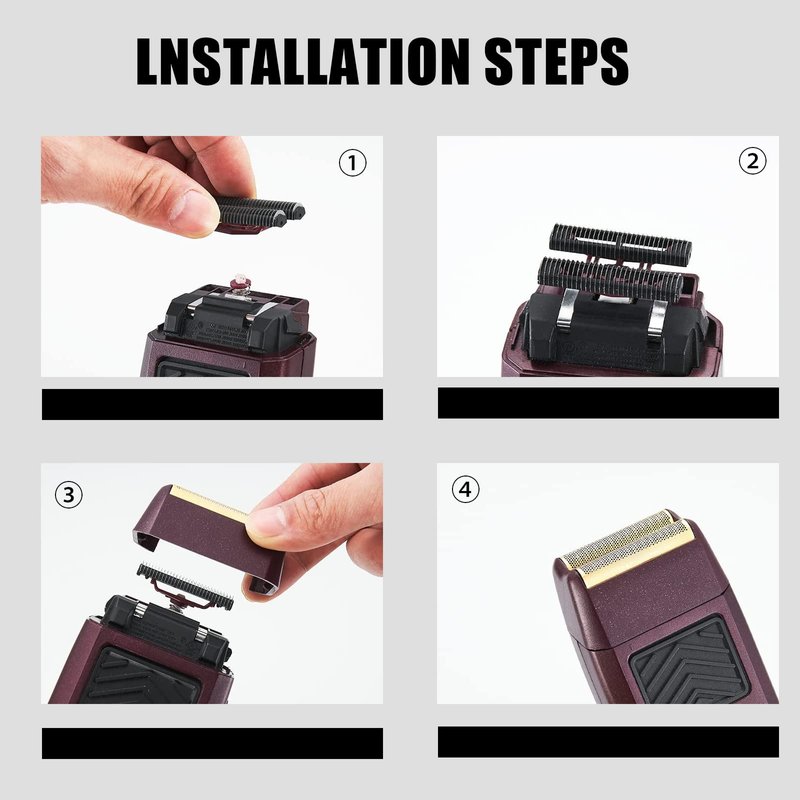 LNSTALLATION STEPS

①

②

③

④