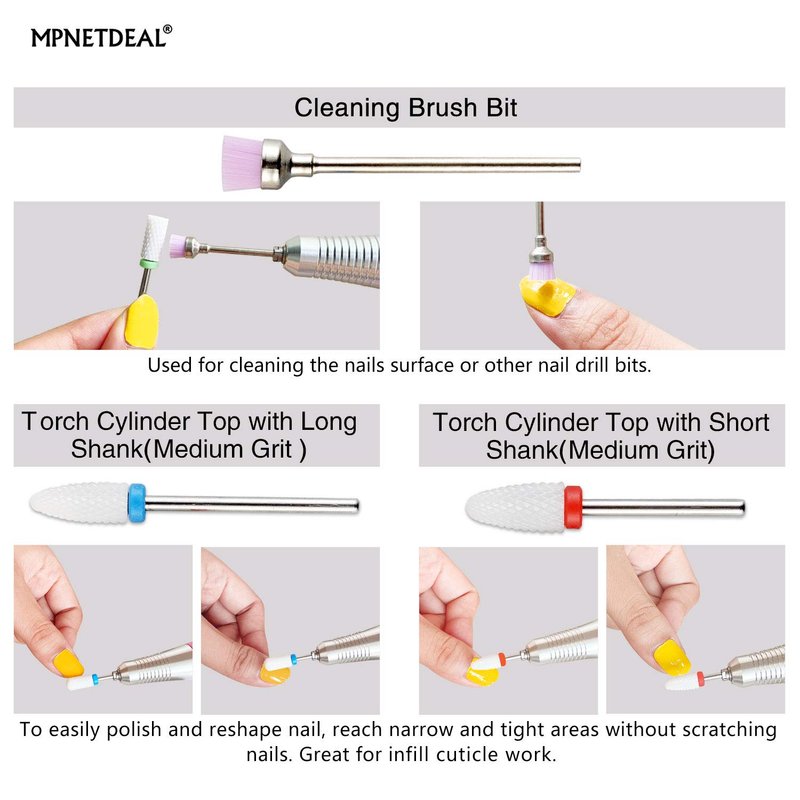 MPNETDEAL®

Cleaning Brush Bit

Used for cleaning the nails surface or other nail drill bits.

Torch Cylinder Top with Long Shank(Medium Grit )

Torch Cylinder Top with Short Shank(Medium Grit)

To easily polish and reshape nail, reach narrow and tight areas without scratching nails. Great for infill cuticle work.