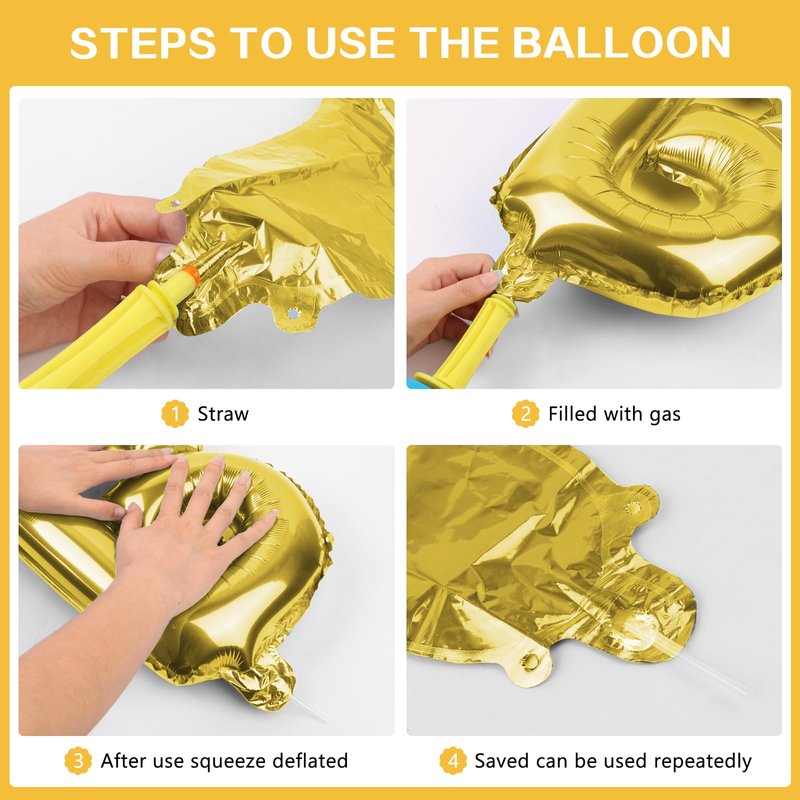 STEPS TO USE THE BALLOON

1 Straw

2 Filled with gas

3 After use squeeze deflated

4 Saved can be used repeatedly