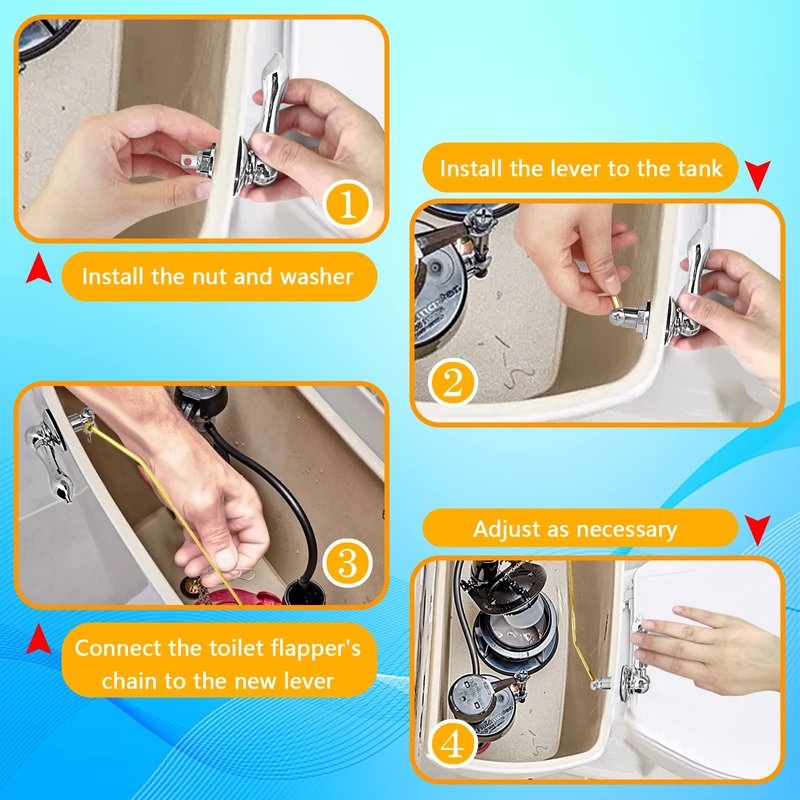 1
Install the nut and washer

Install the lever to the tank
2

3
Connect the toilet flapper's chain to the new lever

Adjust as necessary
4