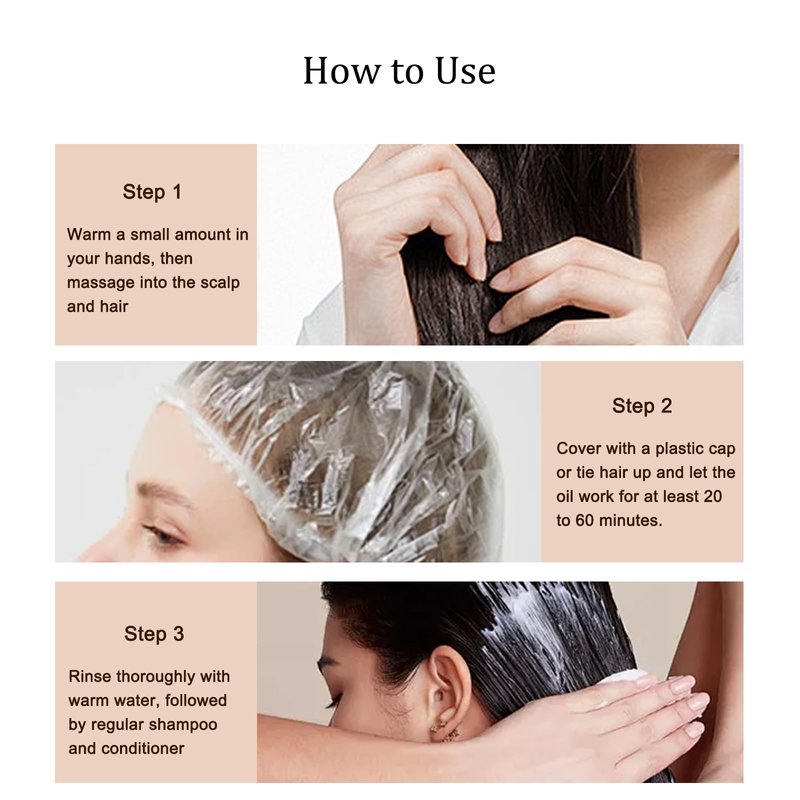 How to Use

Step 1

Warm a small amount in your hands, then massage into the scalp and hair

Step 2

Cover with a plastic cap or tie hair up and let the oil work for at least 20 to 60 minutes.

Step 3

Rinse thoroughly with warm water, followed by regular shampoo and conditioner