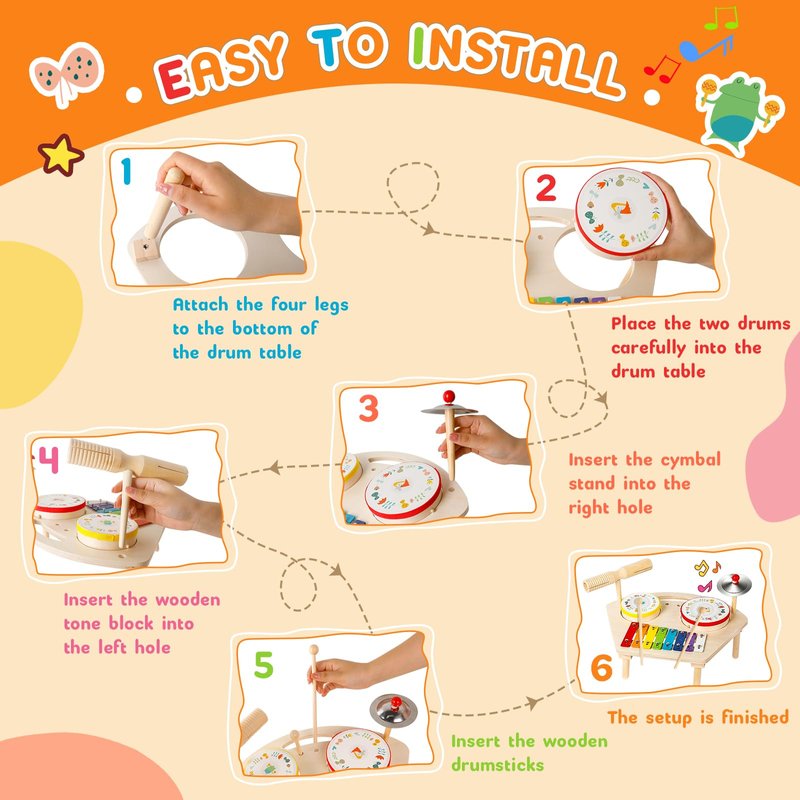 EASY TO INSTALL

1

Attach the four legs to the bottom of the drum table

2

Place the two drums carefully into the drum table

3

Insert the cymbal stand into the right hole

4

Insert the wooden tone block into the left hole

5

Insert the wooden drumsticks

6

The setup is finished