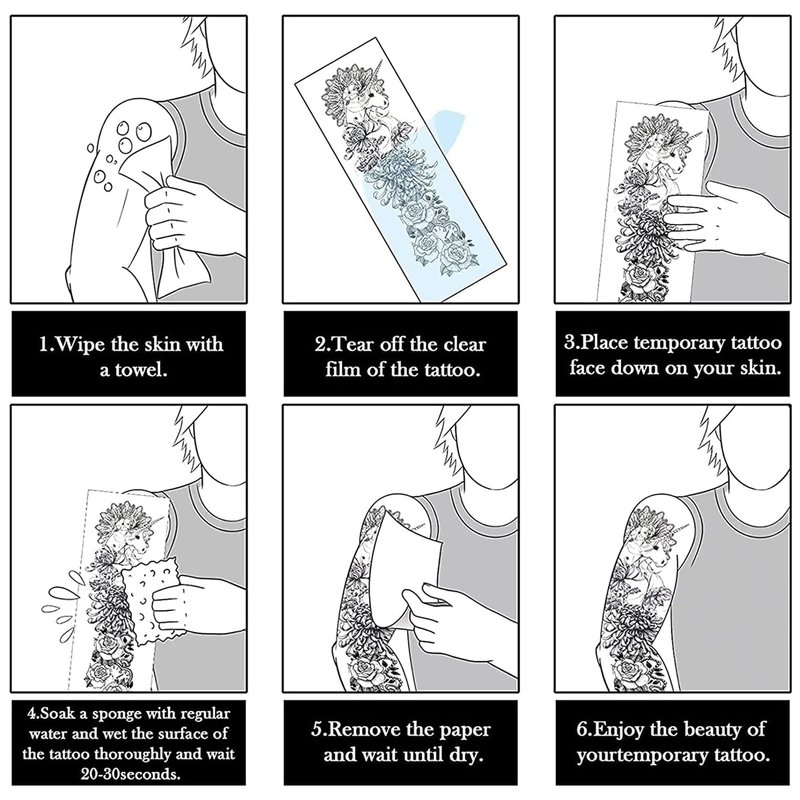 1.Wipe the skin with a towel.

2.Tear off the clear film of the tattoo.

3.Place temporary tattoo face down on your skin.

4.Soak a sponge with regular water and wet the surface of the tattoo thoroughly and wait 20-30seconds.

5.Remove the paper and wait until dry.

6.Enjoy the beauty of yourtemporary tattoo.