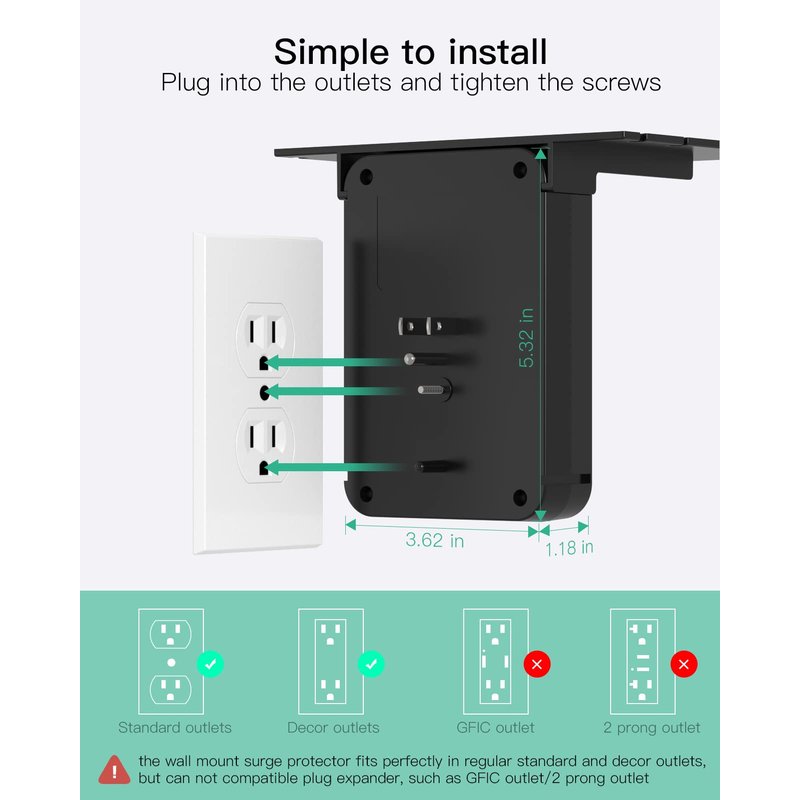 Simple to install
Plug into the outlets and tighten the screws

5.32 in
3.62 in
1.18 in

Standard outlets
Decor outlets
GFIC outlet
2 prong outlet

the wall mount surge protector fits perfectly in regular standard and decor outlets, but can not compatible plug expander, such as GFIC outlet/2 prong outlet