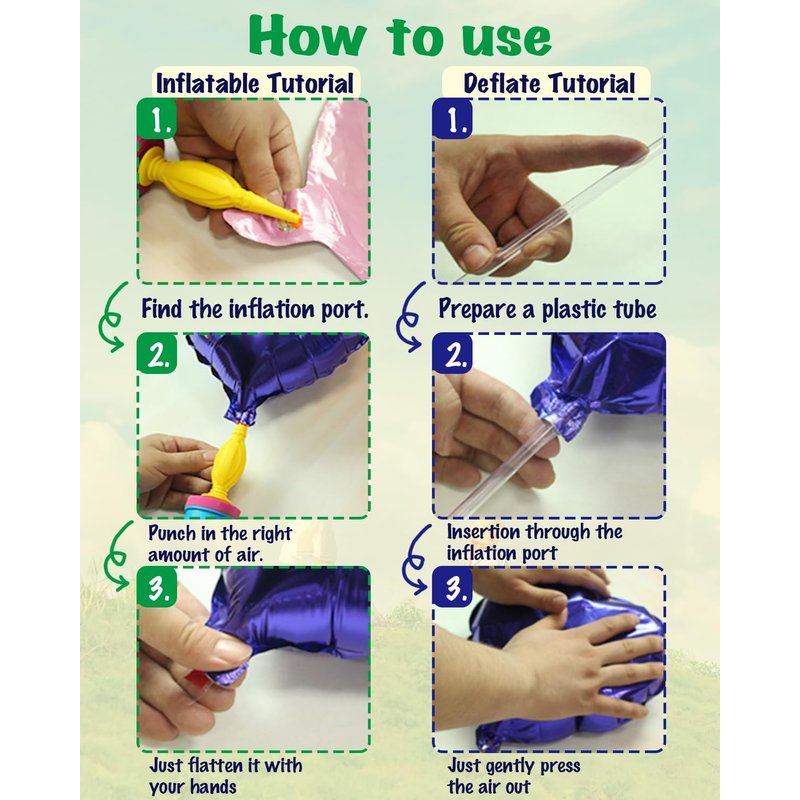 How to use

Inflatable Tutorial

1.

Find the inflation port.

2.

Punch in the right amount of air.

3.

Just flatten it with your hands

Deflate Tutorial

1.

Prepare a plastic tube

2.

Insertion through the inflation port

3.

Just gently press the air out