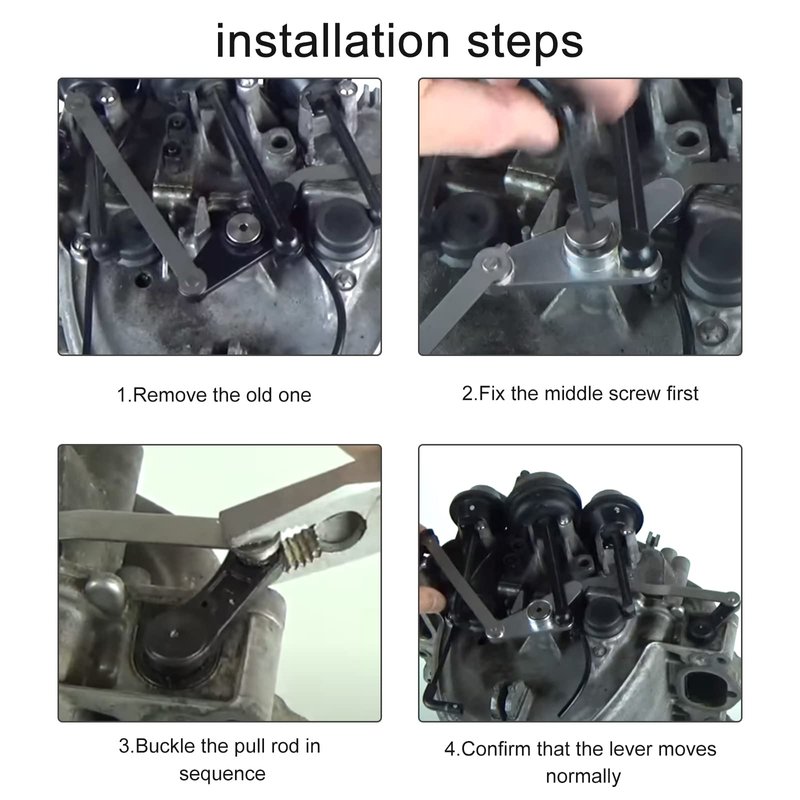 installation steps

1.Remove the old one

2.Fix the middle screw first

3.Buckle the pull rod in sequence

4.Confirm that the lever moves normally