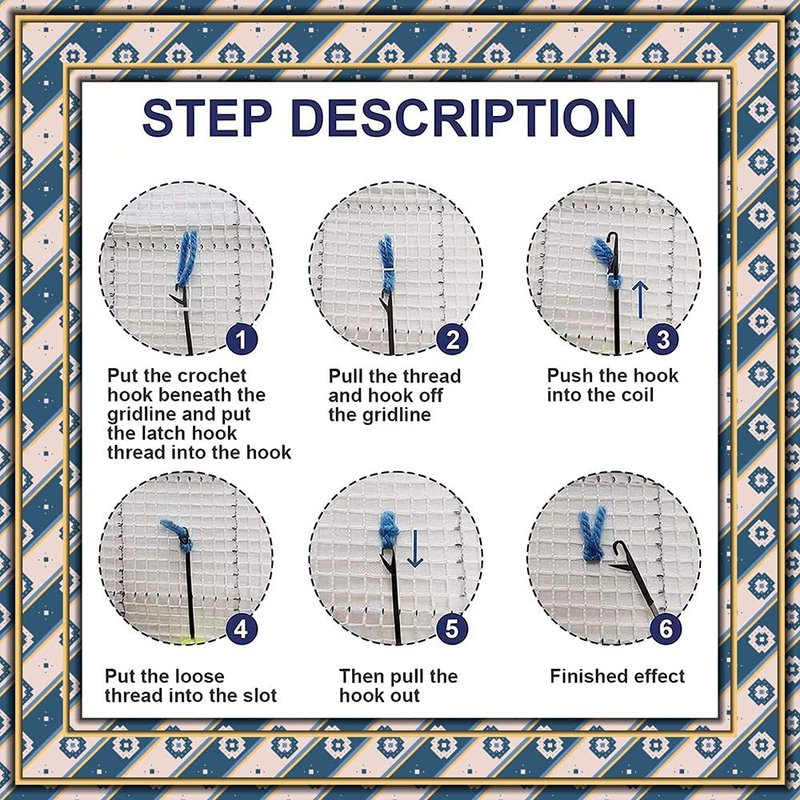 STEP DESCRIPTION

1
Put the crochet hook beneath the gridline and put the latch hook thread into the hook

2
Pull the thread and hook off the gridline

3
Push the hook into the coil

4
Put the loose thread into the slot

5
Then pull the hook out

6
Finished effect