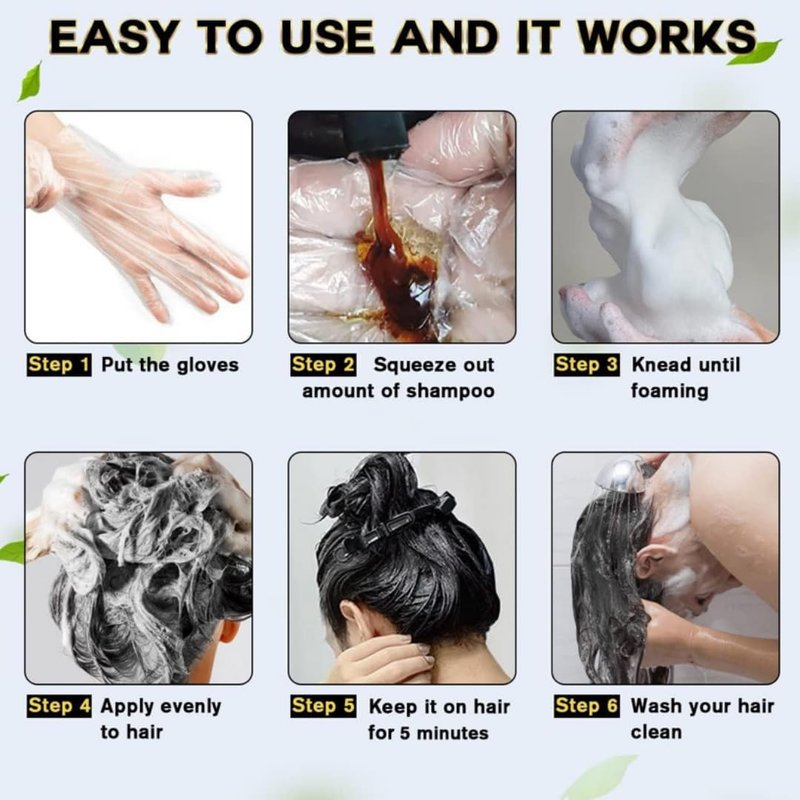 EASY TO USE AND IT WORKS

Step 1 Put the gloves

Step 2 Squeeze out amount of shampoo

Step 3 Knead until foaming

Step 4 Apply evenly to hair

Step 5 Keep it on hair for 5 minutes

Step 6 Wash your hair clean