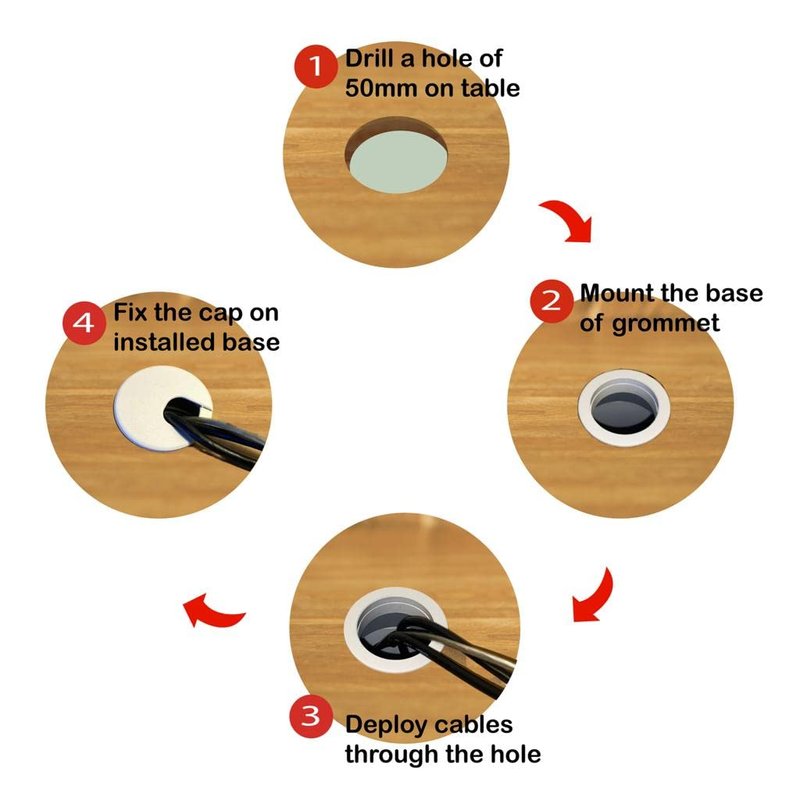 1 Drill a hole of 50mm on table

2 Mount the base of grommet

3 Deploy cables through the hole

4 Fix the cap on installed base