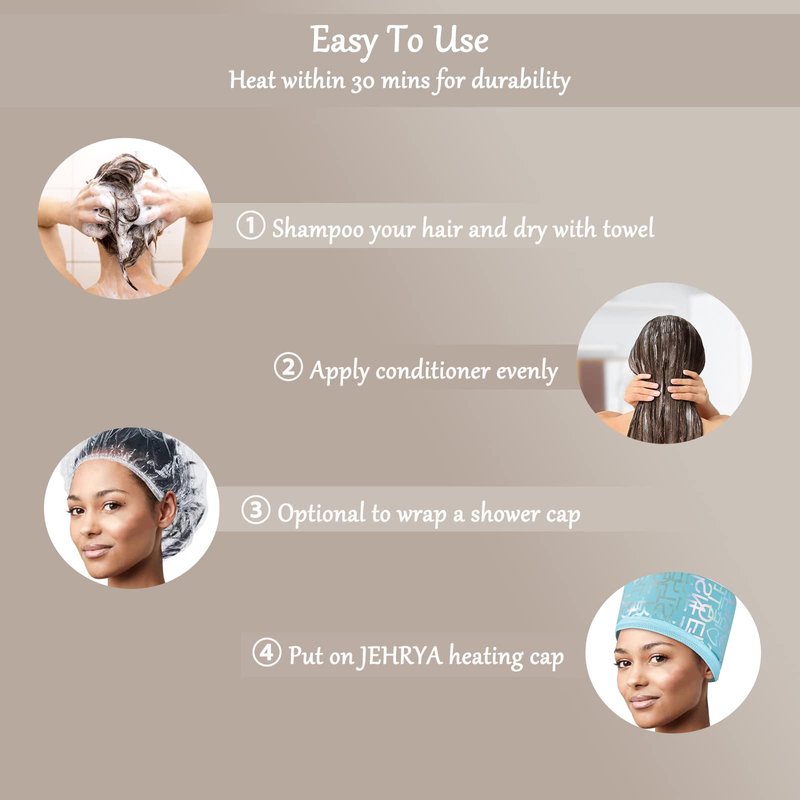 Easy To Use
Heat within 30 mins for durability

① Shampoo your hair and dry with towel

② Apply conditioner evenly

③ Optional to wrap a shower cap

④ Put on JEHRYA heating cap