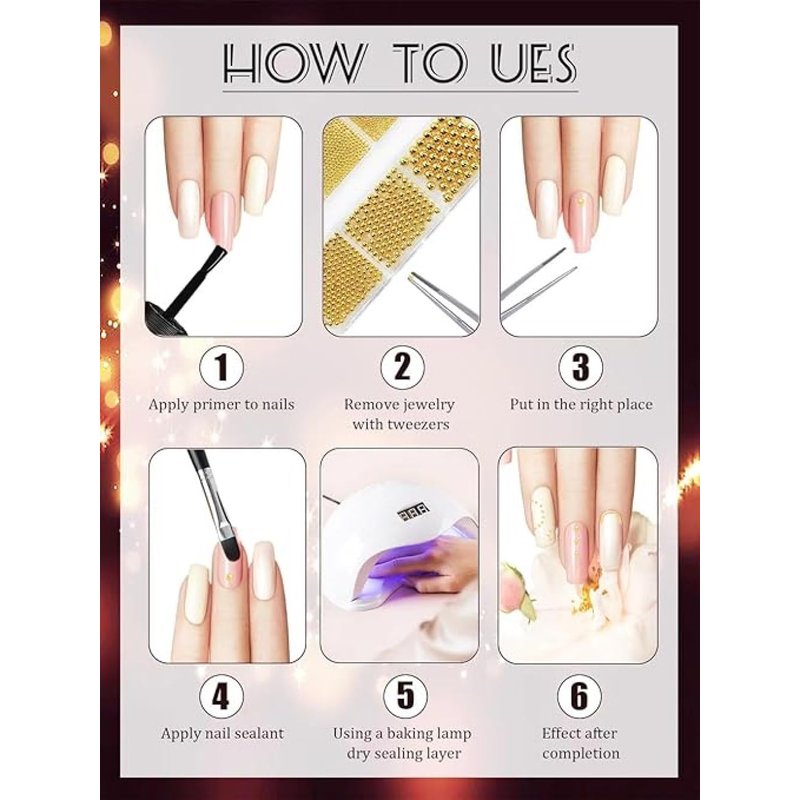 HOW TO UES

1
Apply primer to nails

2
Remove jewelry with tweezers

3
Put in the right place

4
Apply nail sealant

5
Using a baking lamp dry sealing layer

6
Effect after completion