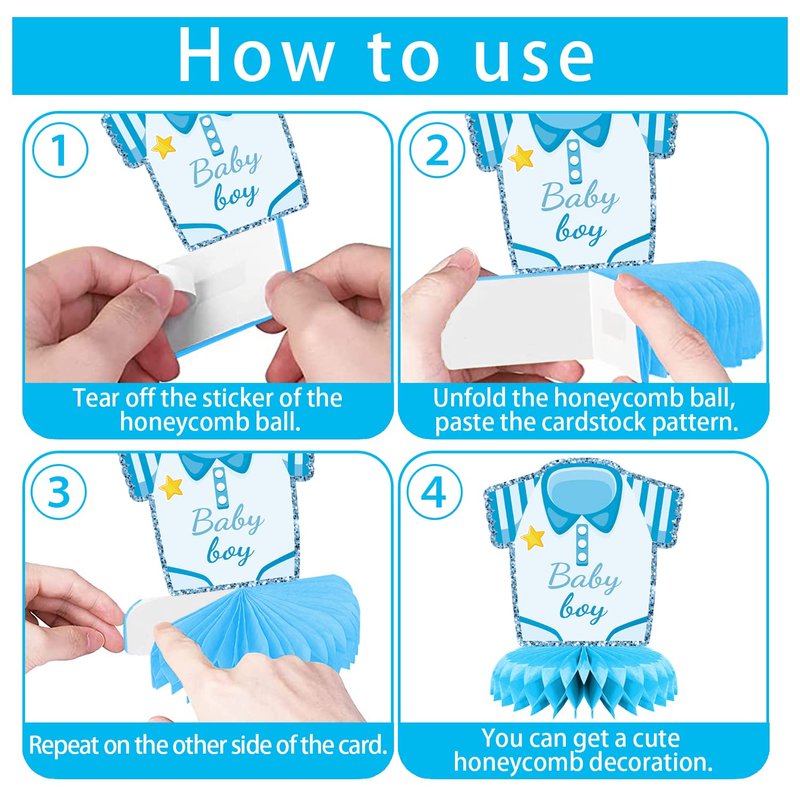 How to use

1

Baby boy

Tear off the sticker of the honeycomb ball.

2

Baby boy

Unfold the honeycomb ball, paste the cardstock pattern.

3

Baby boy

Repeat on the other side of the card.

4

Baby boy

You can get a cute honeycomb decoration.