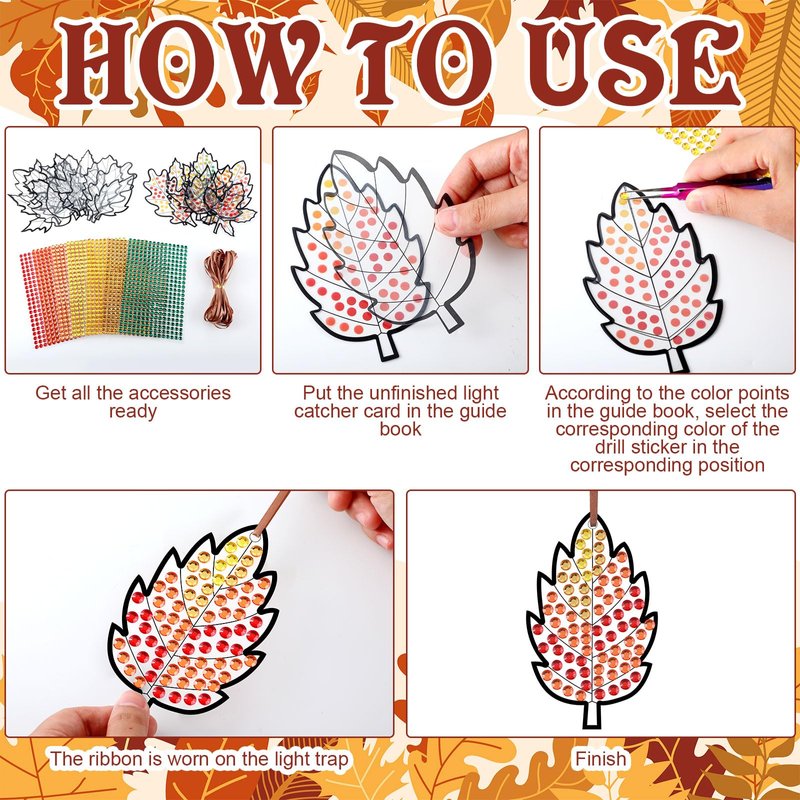 HOW TO USE

Get all the accessories ready

Put the unfinished light catcher card in the guide book

According to the color points in the guide book, select the corresponding color of the drill sticker in the corresponding position

The ribbon is worn on the light trap

Finish