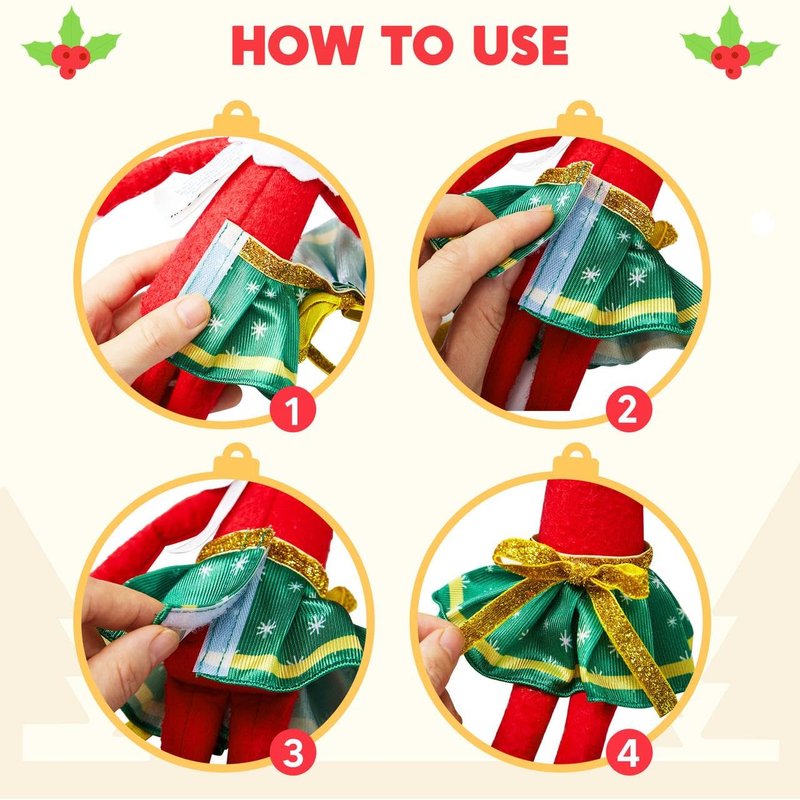 HOW TO USE

1

2

3

4