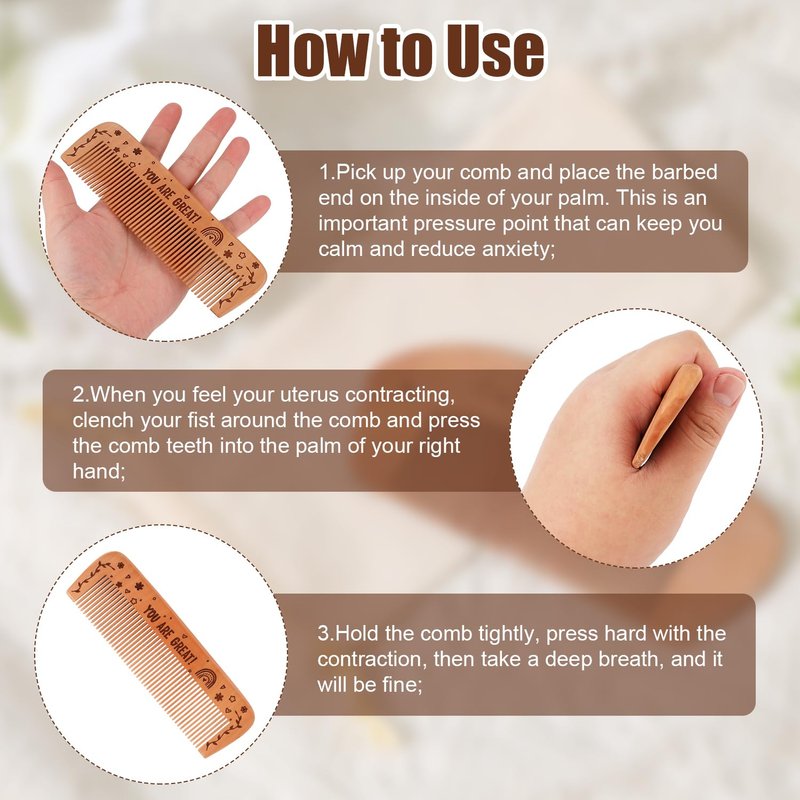 How to Use

YOU ARE GREAT!

1.Pick up your comb and place the barbed end on the inside of your palm. This is an important pressure point that can keep you calm and reduce anxiety;

2.When you feel your uterus contracting, clench your fist around the comb and press the comb teeth into the palm of your right hand;

YOU ARE GREAT!

3.Hold the comb tightly, press hard with the contraction, then take a deep breath, and it will be fine;