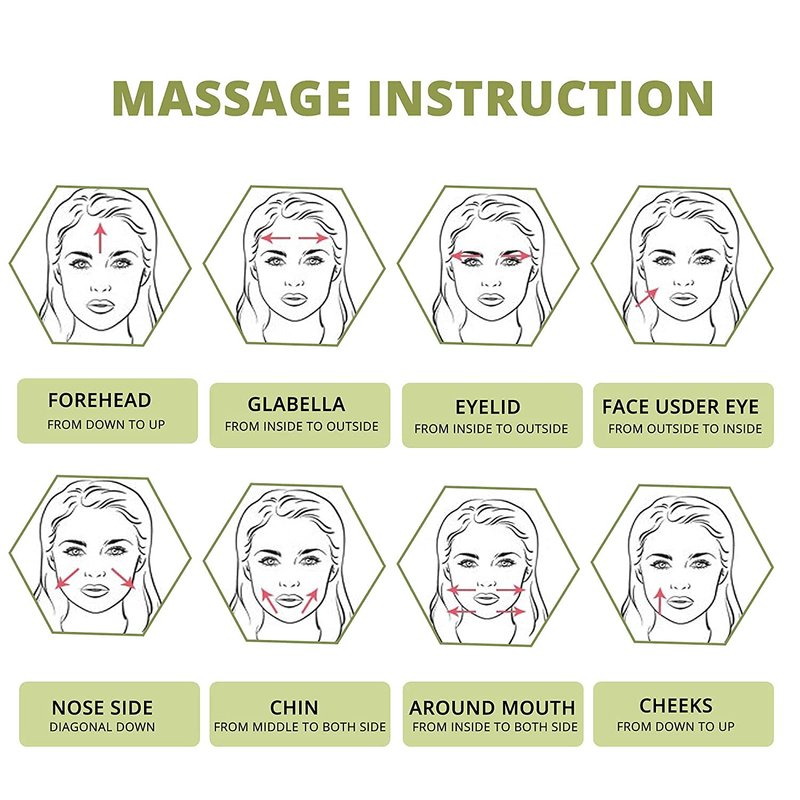 MASSAGE INSTRUCTION

FOREHEAD
FROM DOWN TO UP

GLABELLA
FROM INSIDE TO OUTSIDE

EYELID
FROM INSIDE TO OUTSIDE

FACE USDER EYE
FROM OUTSIDE TO INSIDE

NOSE SIDE
DIAGONAL DOWN

CHIN
FROM MIDDLE TO BOTH SIDE

AROUND MOUTH
FROM INSIDE TO BOTH SIDE

CHEEKS
FROM DOWN TO UP