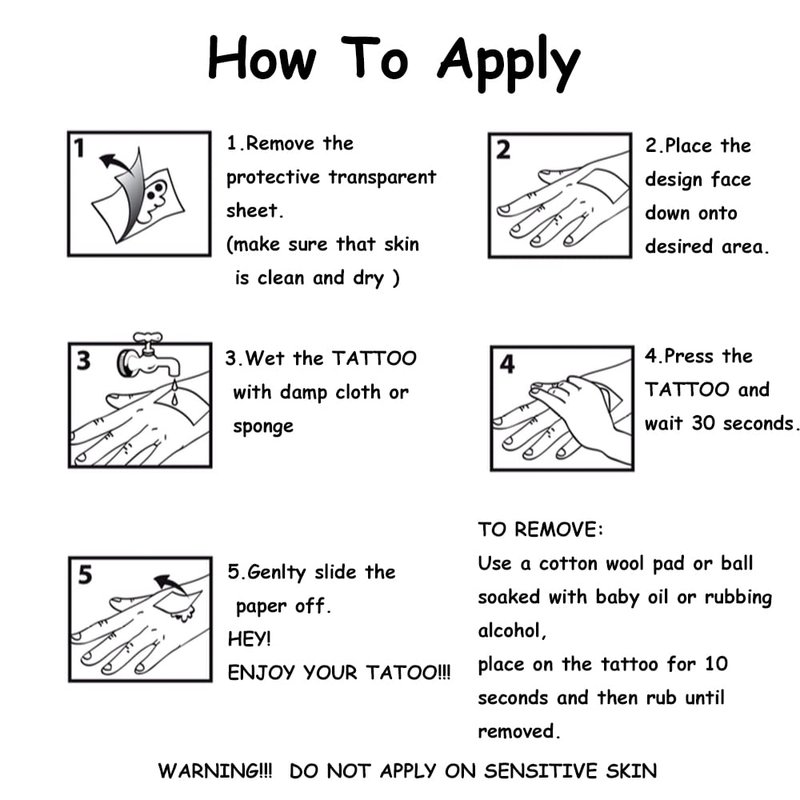 How To Apply

1

1.Remove the protective transparent sheet.
(make sure that skin is clean and dry )

2

2.Place the design face down onto desired area.

3

3.Wet the TATTOO with damp cloth or sponge

4

4.Press the TATTOO and wait 30 seconds.

5

5.Genlty slide the paper off.
HEY!
ENJOY YOUR TATOO!!!

TO REMOVE:
Use a cotton wool pad or ball soaked with baby oil or rubbing alcohol,
place on the tattoo for 10 seconds and then rub until removed.

WARNING!!! DO NOT APPLY ON SENSITIVE SKIN