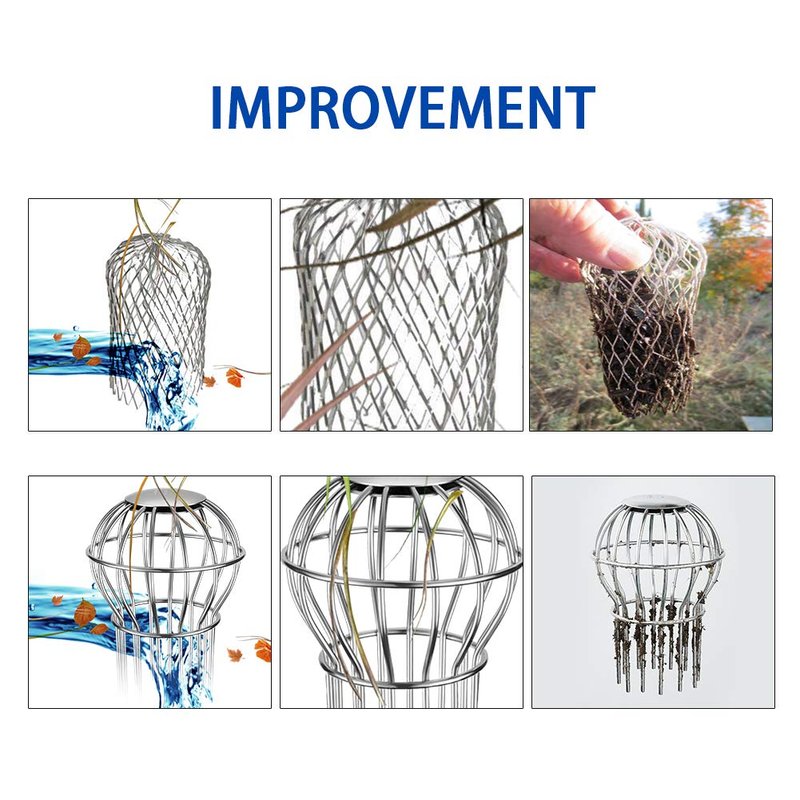 IMPROVEMENT