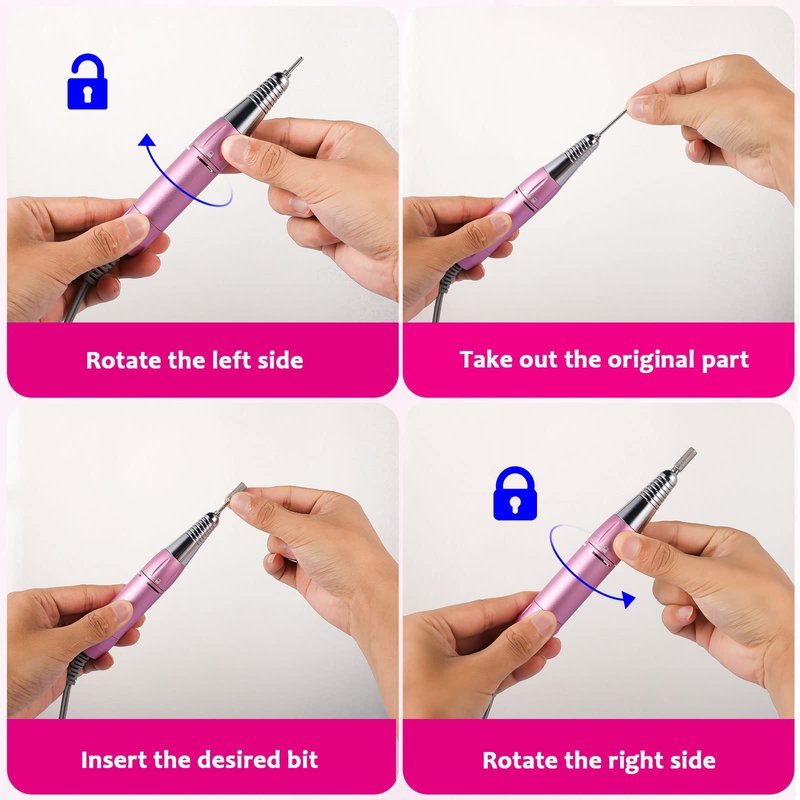 Rotate the left side

Take out the original part

Insert the desired bit

Rotate the right side