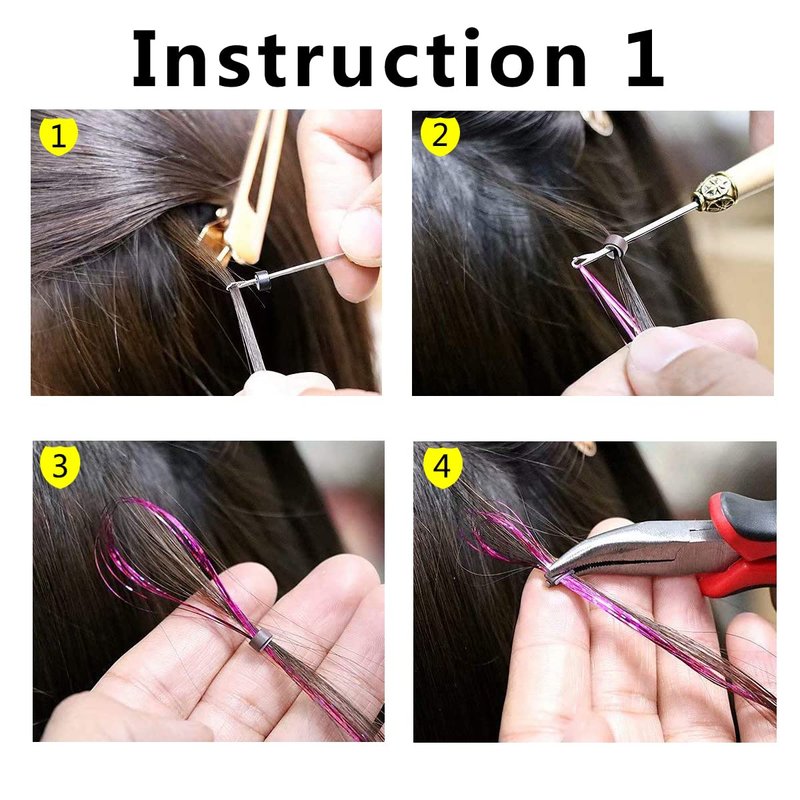 Instruction 1

1

2

3

4