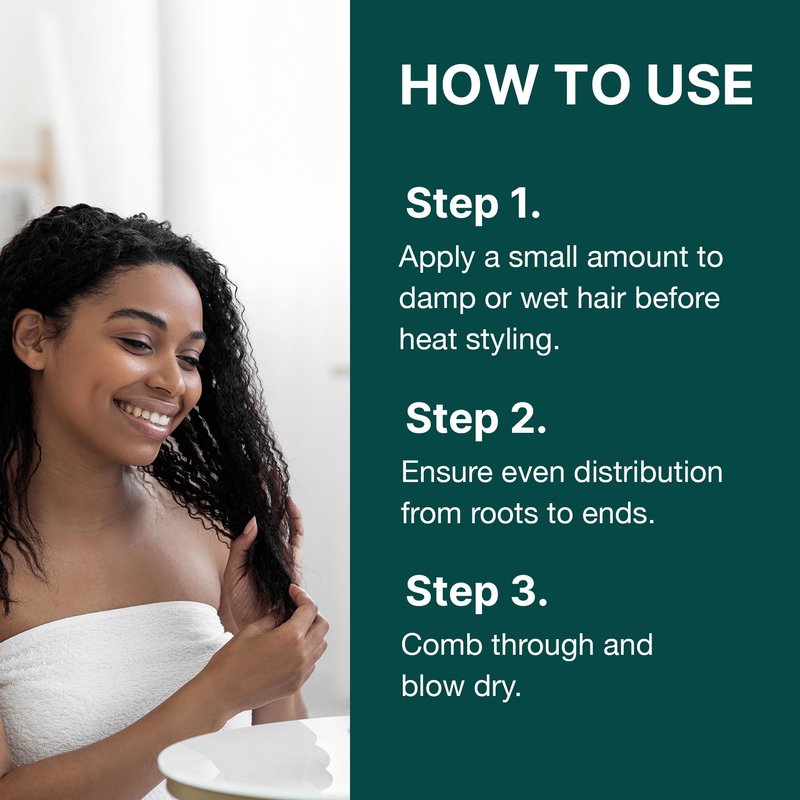 HOW TO USE

Step 1.
Apply a small amount to damp or wet hair before heat styling.

Step 2.
Ensure even distribution from roots to ends.

Step 3.
Comb through and blow dry.