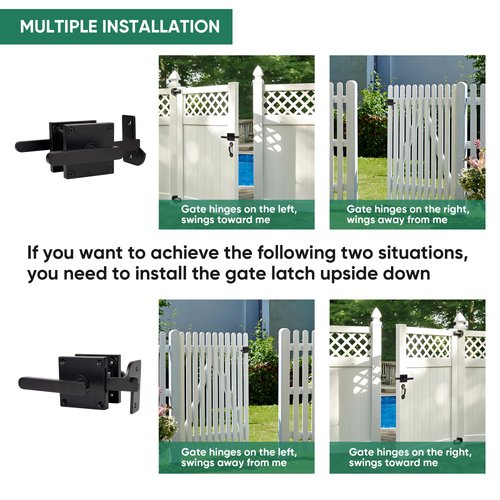 MULTIPLE INSTALLATION

Gate hinges on the left, swings toward me

Gate hinges on the right, wings away from me

If you want to achieve the following two situations, you need to install the gate latch upside down

Gate hinges on the left, swings away from me

Gate hinges on the right, swings toward me