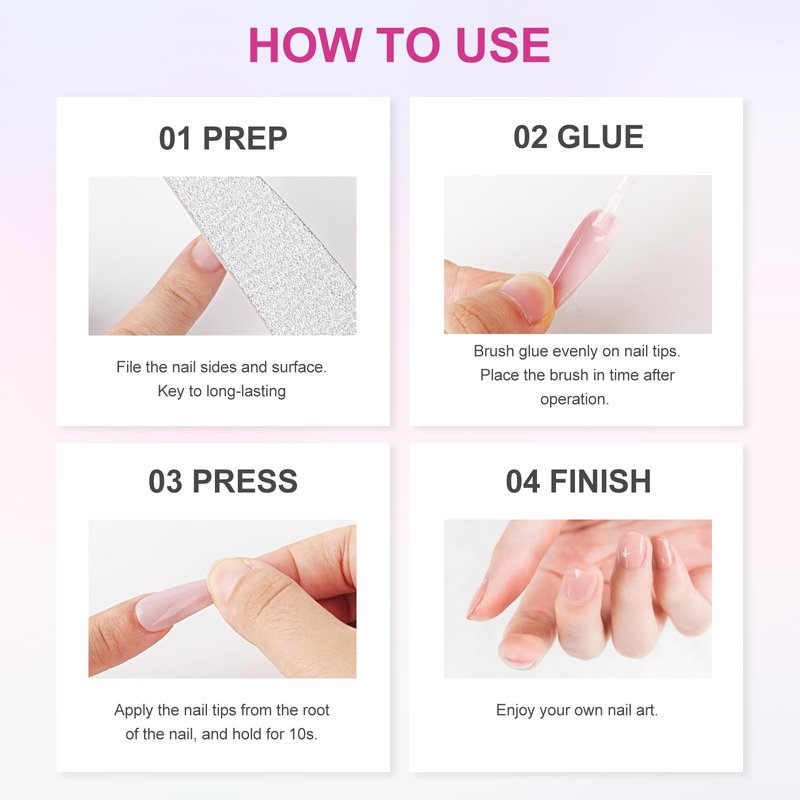 HOW TO USE

01 PREP

File the nail sides and surface. Key to long-lasting

02 GLUE

Brush glue evenly on nail tips. Place the brush in time after operation.

03 PRESS

Apply the nail tips from the root of the nail, and hold for 10s.

04 FINISH

Enjoy your own nail art.