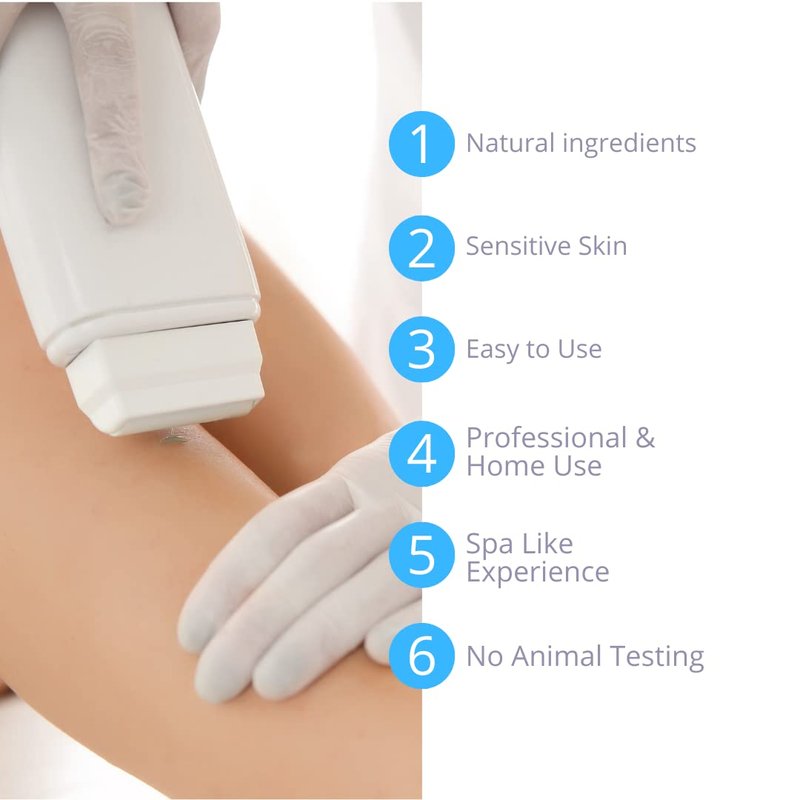 1 Natural ingredients

2 Sensitive Skin

3 Easy to Use

4 Professional & Home Use

5 Spa Like Experience

6 No Animal Testing