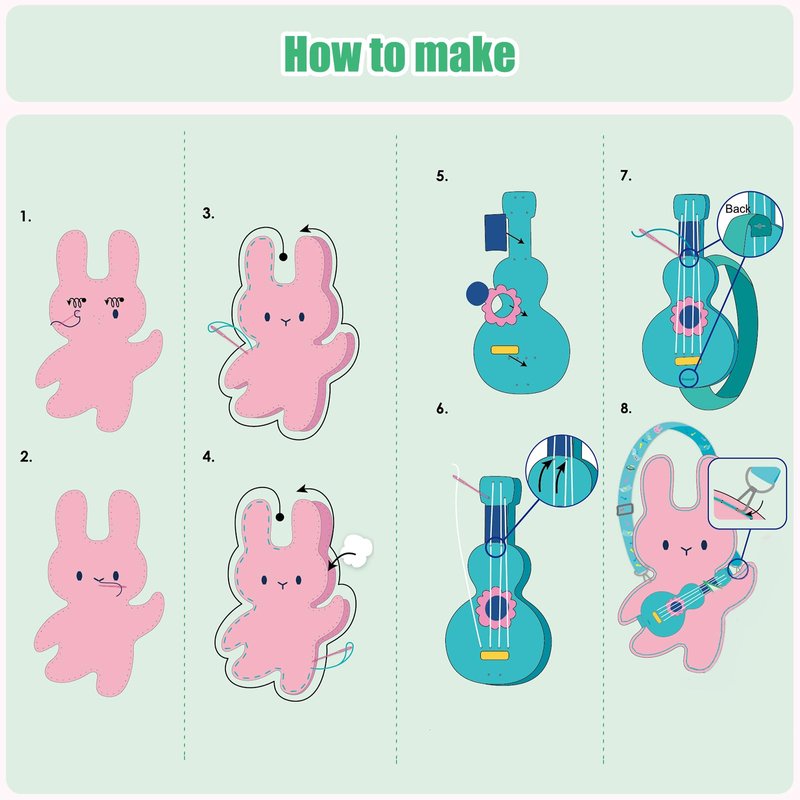 How to make

1.

2.

3.

4.

5.

6.

7.

Back

8.