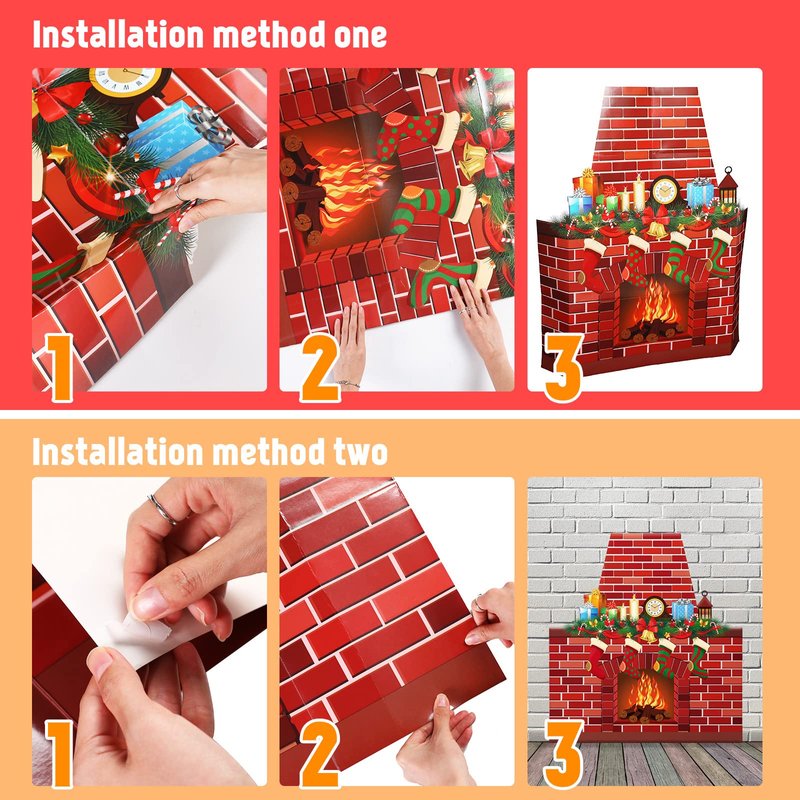 Installation method one

1

2

3

Installation method two

1

2

3