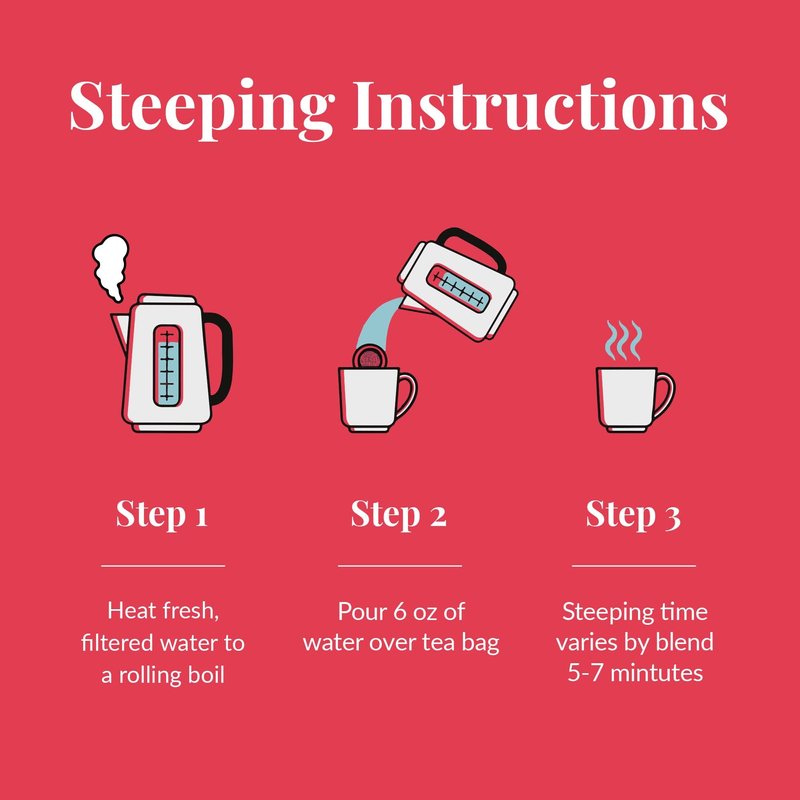 Steeping Instructions

Step 1

Heat fresh, filtered water to a rolling boil

Step 2

Pour 6 oz of water over tea bag

Step 3

Steeping time varies by blend 5-7 mintutes