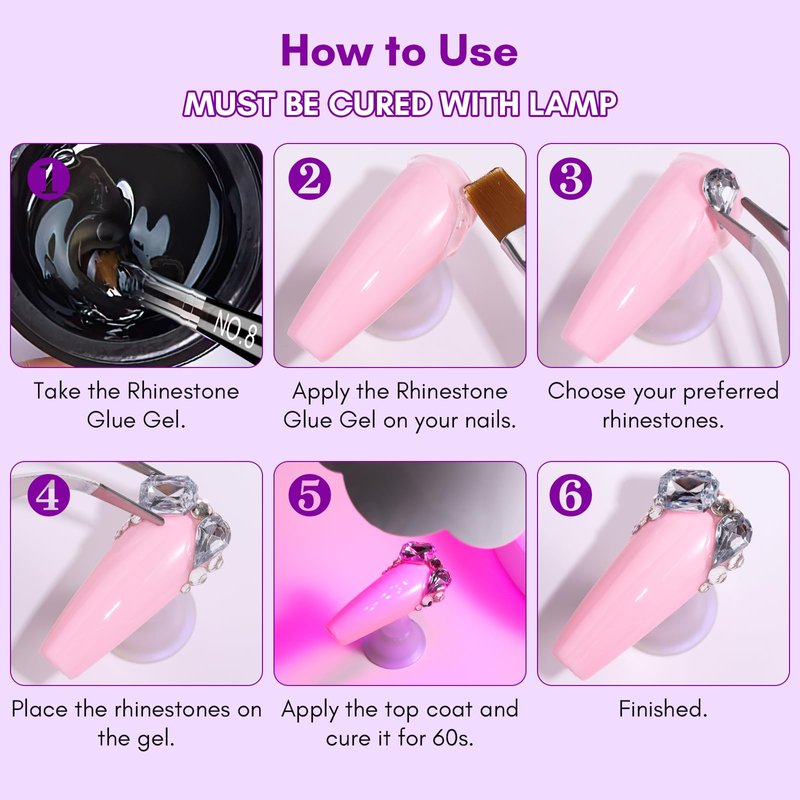 How to Use

MUST BE CURED WITH LAMP

1

NO.8

Take the Rhinestone Glue Gel.

2

Apply the Rhinestone Glue Gel on your nails.

3

Choose your preferred rhinestones.

4

Place the rhinestones on the gel.

5

Apply the top coat and cure it for 60s.

6

Finished.