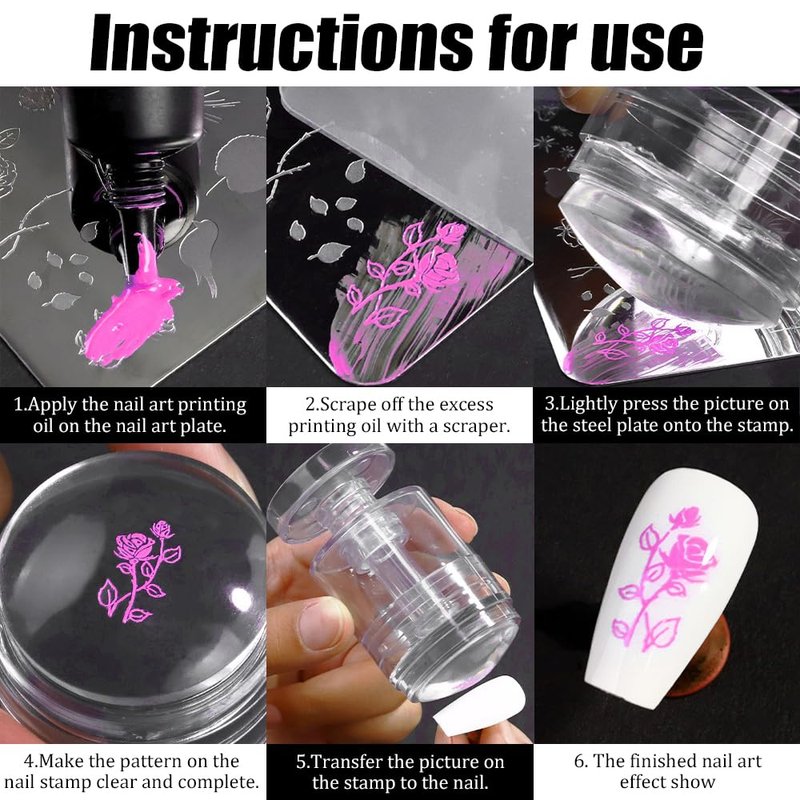 Instructions for use

1.Apply the nail art printing oil on the nail art plate.

2.Scrape off the excess printing oil with a scraper.

3.Lightly press the picture on the steel plate onto the stamp.

4.Make the pattern on the nail stamp clear and complete.

5.Transfer the picture on the stamp to the nail.

6. The finished nail art effect show