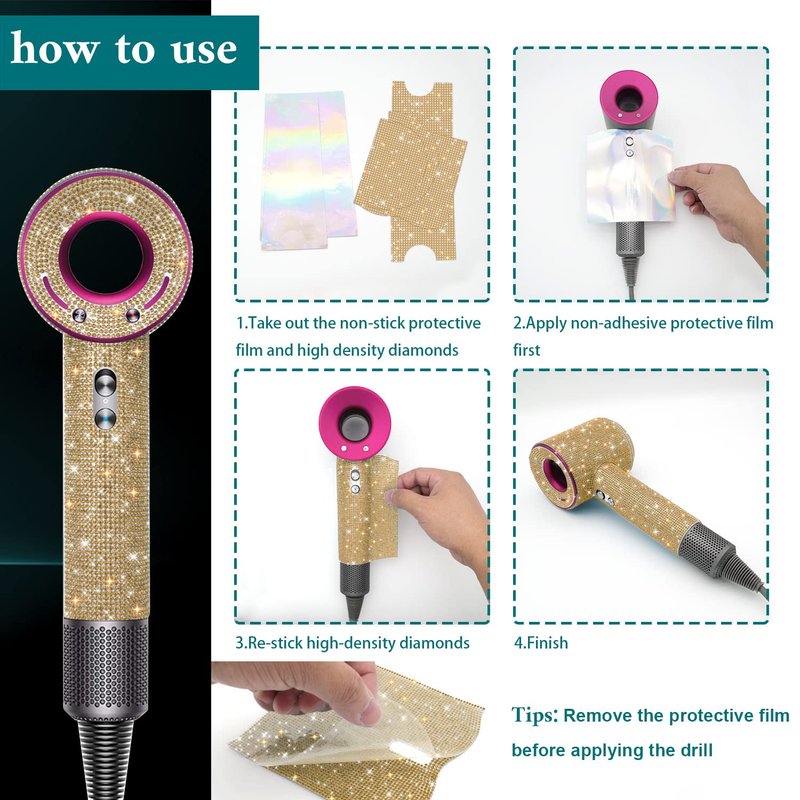 how to use

1.Take out the non-stick protective film and high density diamonds

2.Apply non-adhesive protective film first

3.Re-stick high-density diamonds

4.Finish

Tips: Remove the protective film before applying the drill