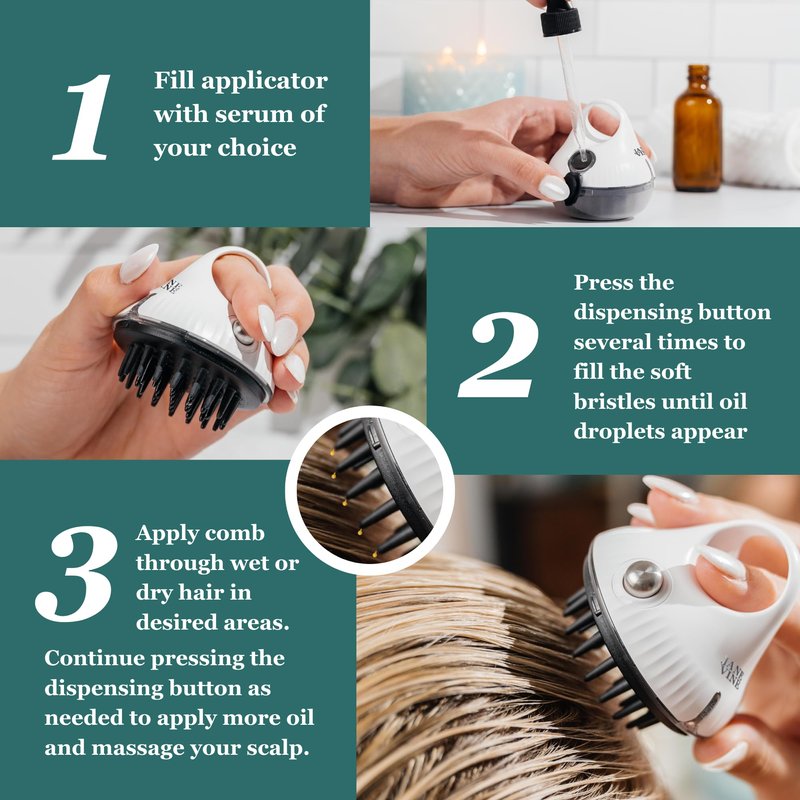 1 Fill applicator with serum of your choice

2 Press the dispensing button several times to fill the soft bristles until oil droplets appear

3 Apply comb through wet or dry hair in desired areas.

Continue pressing the dispensing button as needed to apply more oil and massage your scalp.

JANE VINE