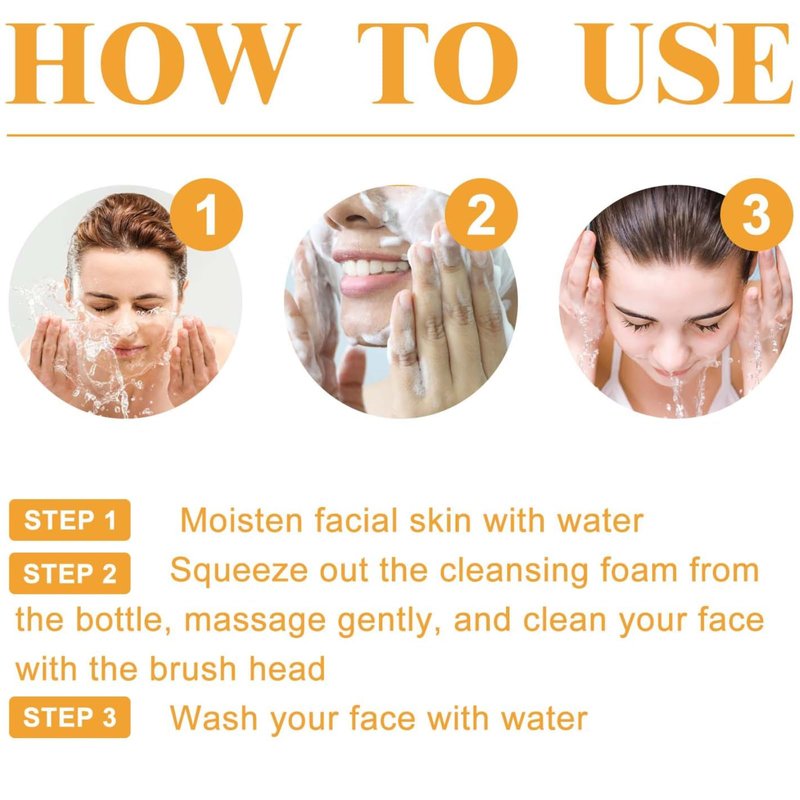 HOW TO USE

1

2

3

STEP 1 Moisten facial skin with water

STEP 2 Squeeze out the cleansing foam from the bottle, massage gently, and clean your face with the brush head

STEP 3 Wash your face with water