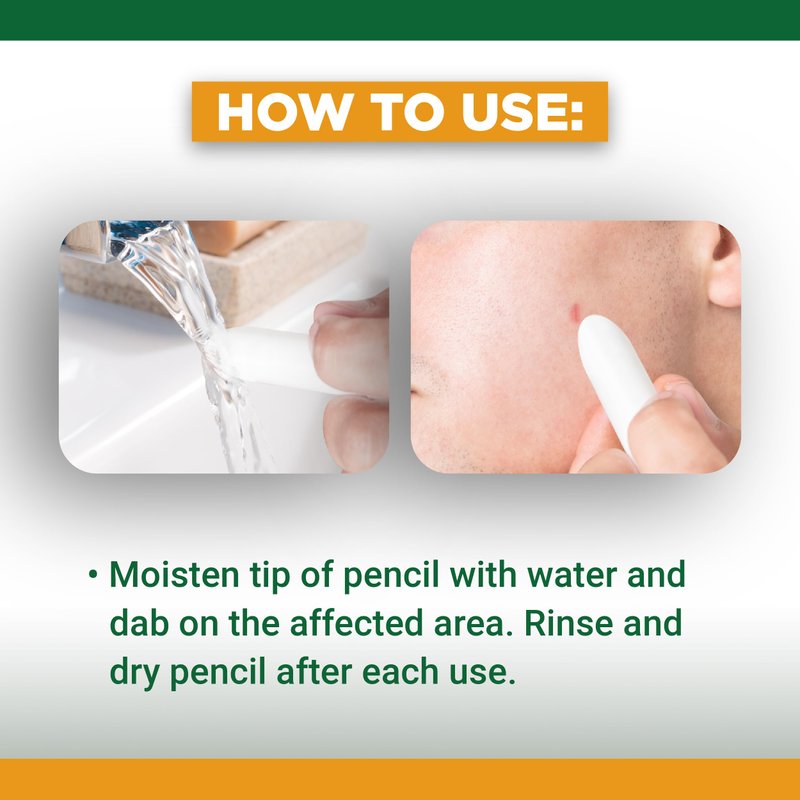 HOW TO USE:

• Moisten tip of pencil with water and dab on the affected area. Rinse and dry pencil after each use.